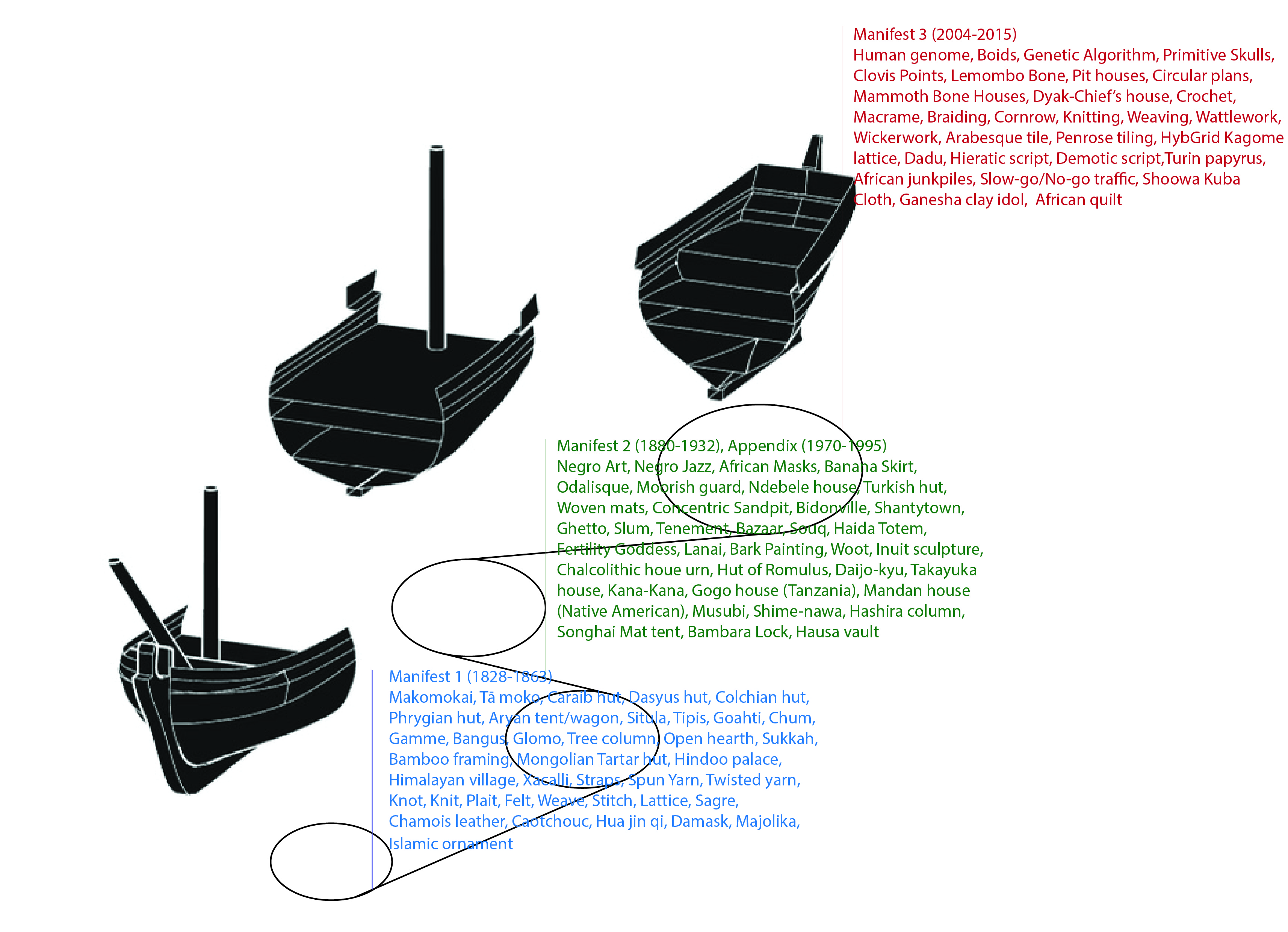 Manifest 3 (2004-2015)
Human genome, Boids, Genetic Algorithm, Primitive Skulls, Clovis Points, Lemombo Bone, Pit houses, Circular plans, Mammoth Bone Houses, Dyak-Chief's house, Crochet, Macrame, Braiding, Cornrow, Knitting, Weaving, Wattlework, Wickerwork, Arabesque tile, Penrose tiling, HybGrid Kagome lattice, Dadu, Hieratic script, Demotic script,Turin papyrus, African junkpiles, Slow-go/No-go traffic, Shoowa Kuba Cloth, Ganesha clay idol, African quilt

Manifest 2 (1880-1932), Appendix (1970-1995)
Negro Art, Negro Jazz, African Masks, Banana Skirt, Odalisque, Moorish guard, Ndebele house, Turkish hut, Woven mats, Concentric Sandpit, Bidonville, Shantytown, Ghetto, Slum, Tenement, Bazaar, Souq, Haida Totem, Fertility Goddess, Lanai, Bark Painting, Woot, Inuit sculpture, Chalcolithic houe urn, Hut of Romulus, Daijo-kyu, Takayuka house, Kana-Kana, Gogo house (Tanzania), Mandan house (Native American), Musubi, Shime-nawa, Hashira column, Songhai Mat tent, Bambara Lock, Hausa vault

Manifest 1 (1828-1863)
Makomokai, Tā moko, Caraib hut, Dasyus hut, Colchian hut, Phrygian hut, Aryan tent/wagon, Situla, Tipis, Goahti, Chum, Gamme, Bangus, Glomo, Tree column, Open hearth, Sukkah, Bamboo framing, Mongolian Tartar hut, Hindoo palace, Himalayan village, Xacalli, Straps, Spun Yarn, Twisted yarn, Knot, Knit, Plait, Felt, Weave, Stitch, Lattice, Sagre, Chamois leather, Caotchouc, Hua jin qi, Damask, Majolika, Islamic ornament